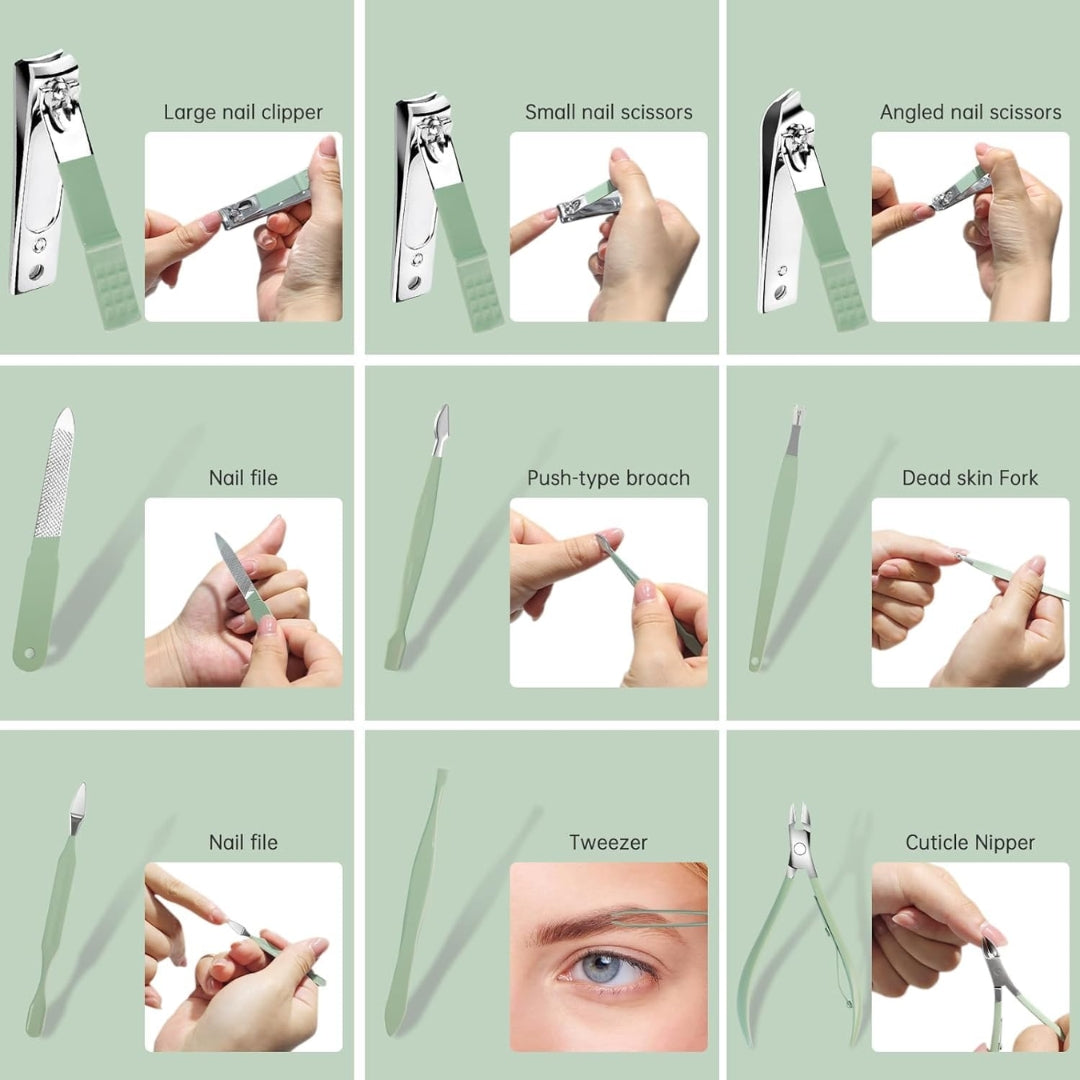 Large nail clipper

Small nail scissors

Angled nail scissors

Nail file

Push-type broach

Dead skin Fork

Nail file

Tweezer

Cuticle Nipper